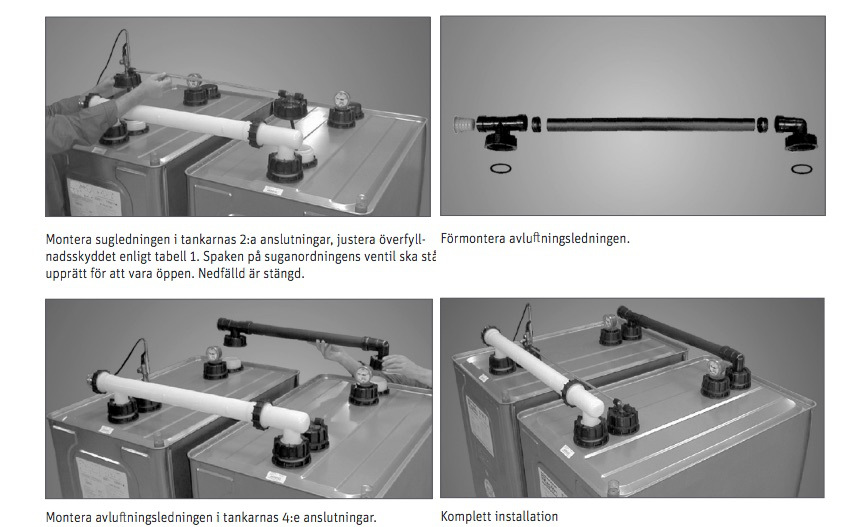 Montera sugledningen i tankarnas 2:a anslutningar, justera överfyllnadsskyddet enligt tabell 1. Spaken på suganordningens ventil ska stå upprätt för att vara öppen. Nedfälld är stängd.

Förmontera avluftningsledningen.

Montera avluftningsledningen i tankarnas 4:e anslutningar.

Komplett installation