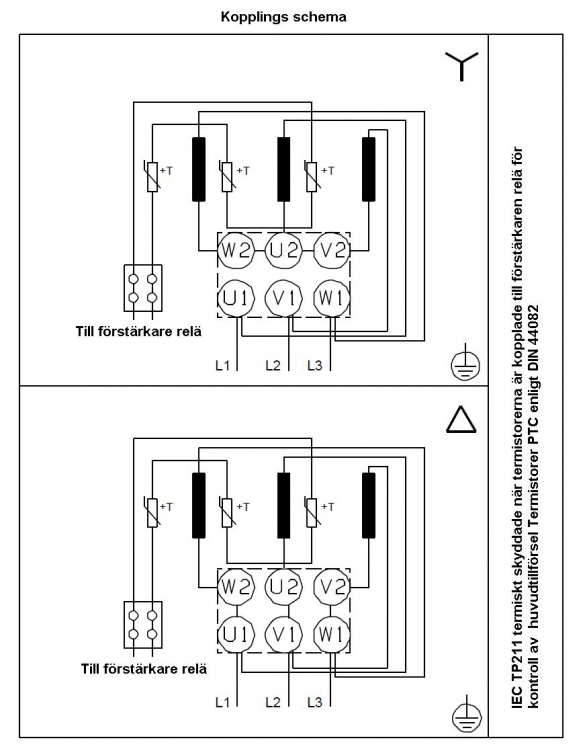 Kopplings schema

+T
+T
+T
W2
U2
V2
U1
V1
W1
Till förstärkare relä
L1
L2
L3

+T
+T
+T
W2
U2
V2
U1
V1
W1
Till förstärkare relä
L1
L2
L3

IEC TP211 termiskt skyddade när termistorerna är kopplade till förstärkaren relä för kontroll av huvudtillförsel Termistorer PTC enligt DIN 44082