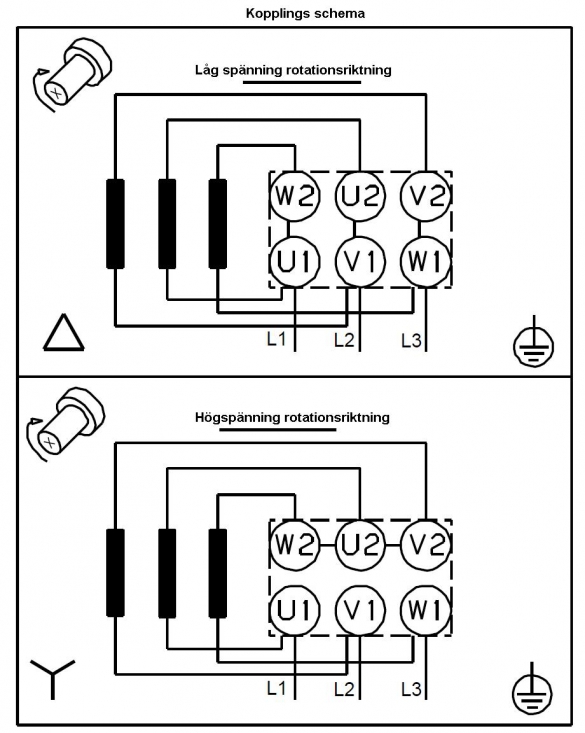 Kopplings schema

Låg spänning rotationsriktning

W2 U2 V2

U1 V1 W1

L1 L2 L3

Högspänning rotationsriktning

W2 U2 V2

U1 V1 W1

L1 L2 L3