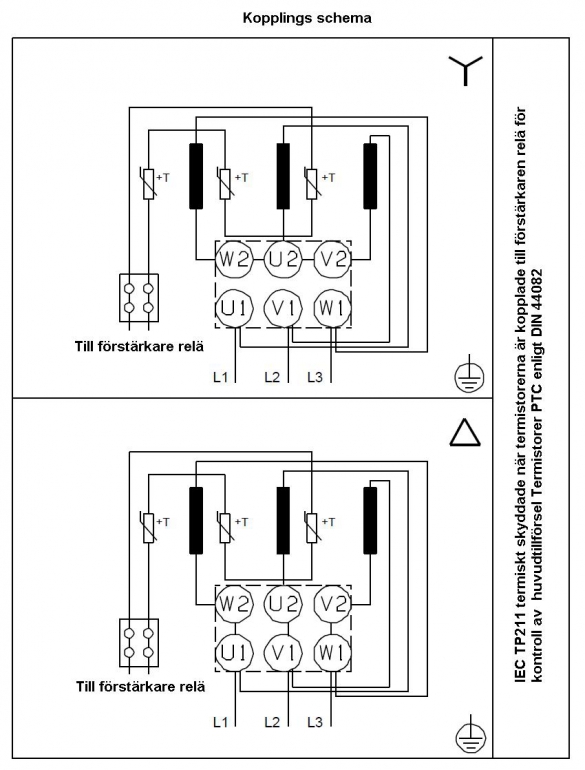 Kopplings schema

+T
+T
+T
W2
U2
V2
U1
V1
W1
Till förstärkare relä
L1
L2
L3

+T
+T
+T
W2
U2
V2
U1
V1
W1
Till förstärkare relä
L1
L2
L3

IEC TP211 termiskt skyddade när termistorerna är kopplade till förstärkaren relä för kontroll av huvudtillförsel Termistorer PTC enligt DIN 44082