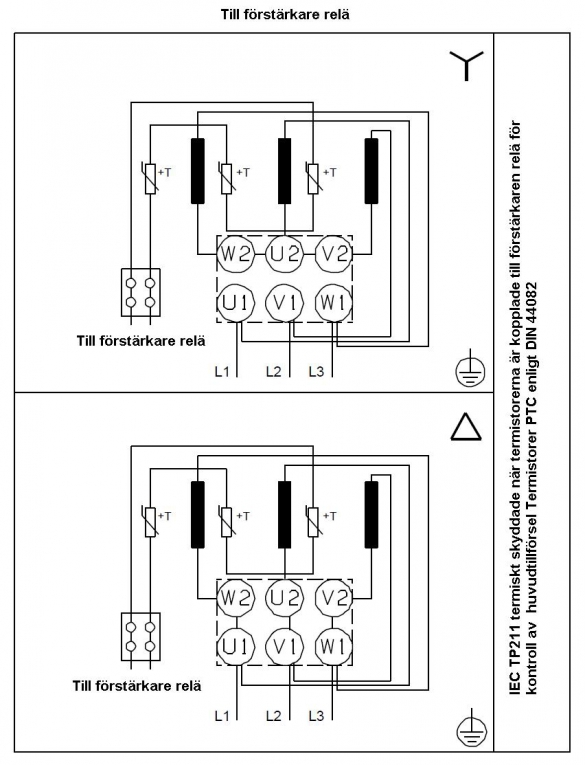 Till förstärkare relä

+T
+T
+T
W2 U2 V2
U1 V1 W1
Till förstärkare relä
L1 L2 L3

+T
+T
+T
W2 U2 V2
U1 V1 W1
Till förstärkare relä
L1 L2 L3

IEC TP211 termiskt skyddade när termistorerna är kopplade till förstärkaren relä för kontroll av huvudtillförsel Termistorer PTC enligt DIN 44082