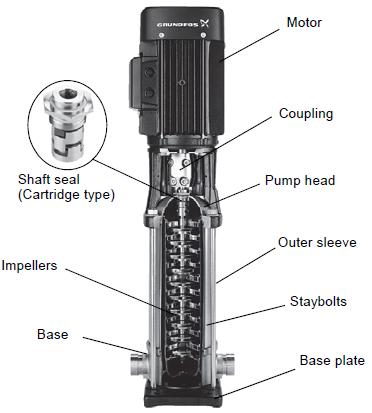 GRUNDFOS

Motor

Coupling

Shaft seal (Cartridge type)

Pump head

Outer sleeve

Impellers

Staybolts

Base

Base plate