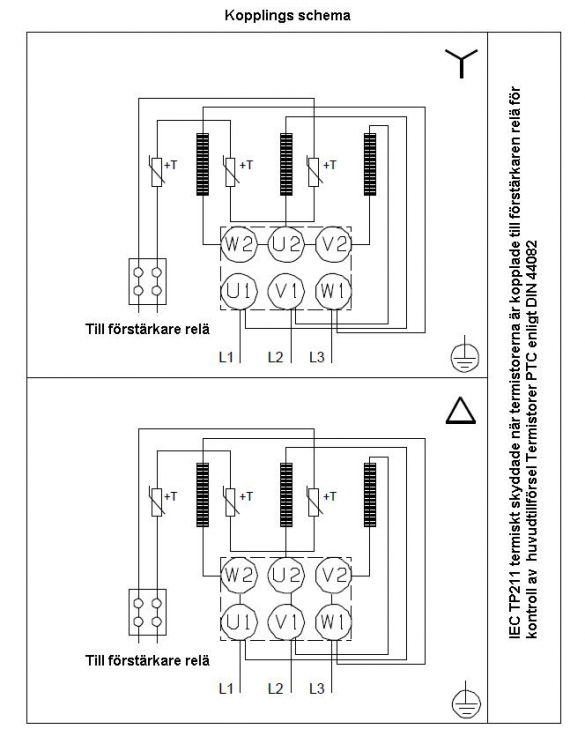 Kopplings schema

+T
+T
+T
W2
U2
V2
U1
V1
W1
Till förstärkare relä
L1
L2
L3

+T
+T
+T
W2
U2
V2
U1
V1
W1
Till förstärkare relä
L1
L2
L3

IEC TP211 termiskt skyddade när termistorerna är kopplade till förstärkaren relä för kontroll av huvudtillförsel Termistorer PTC enligt DIN 44082