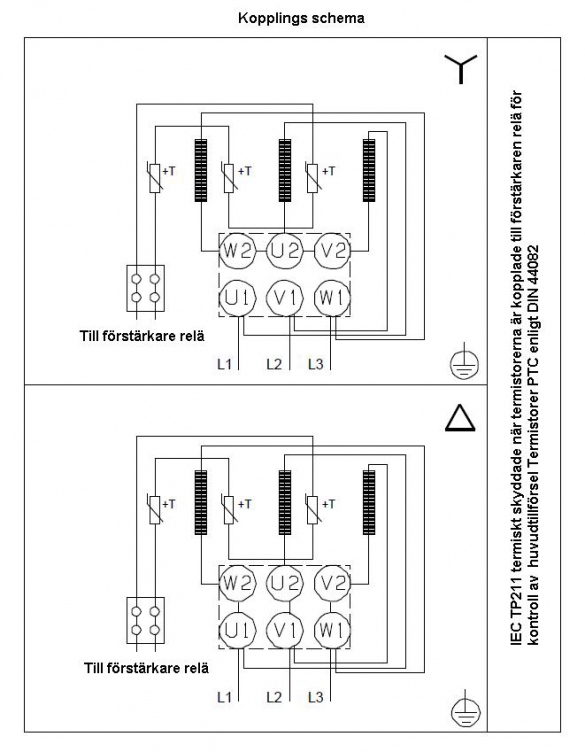 Kopplings schema

+T +T +T

W2 U2 V2
U1 V1 W1

Till förstärkare relä

L1 L2 L3

+T +T +T

W2 U2 V2
U1 V1 W1

Till förstärkare relä

L1 L2 L3

IEC TP211 termiskt skyddade när termistorerna är kopplade till förstärkaren relä för kontroll av huvudtillförsel Termistorer PTC enligt DIN 44082