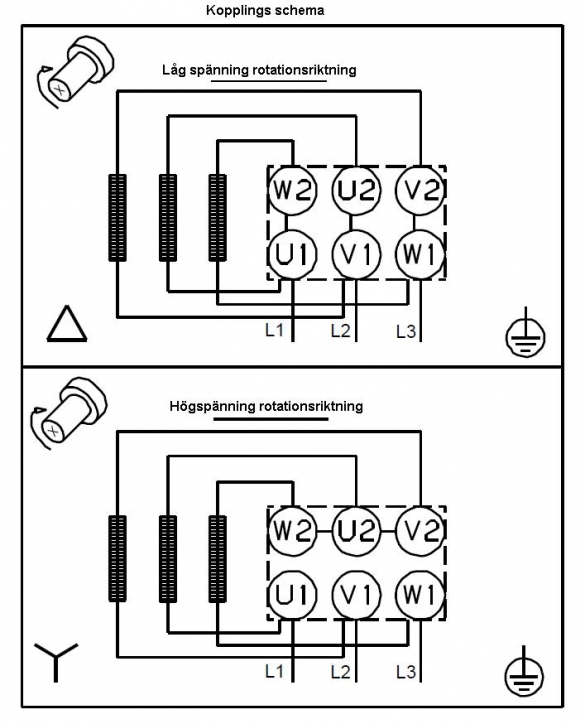 Kopplings schema

Låg spänning rotationsriktning

W2 U2 V2

U1 V1 W1

L1 L2 L3

Högspänning rotationsriktning

W2 U2 V2

U1 V1 W1

L1 L2 L3