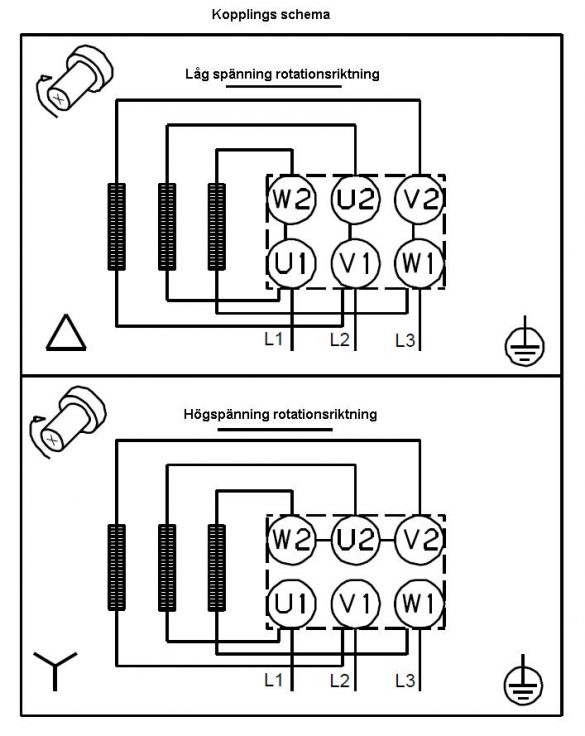 Kopplings schema

Låg spänning rotationsriktning

W2 U2 V2
U1 V1 W1

L1 L2 L3

Högspänning rotationsriktning

W2 U2 V2
U1 V1 W1

L1 L2 L3