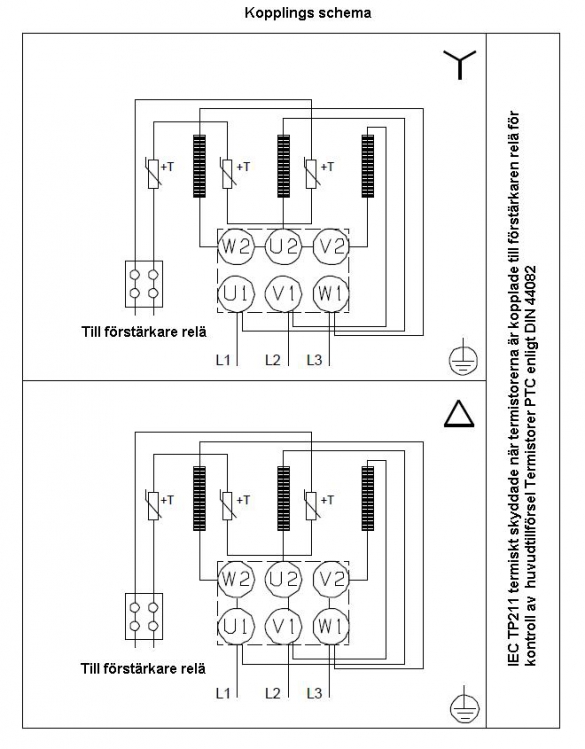 Kopplings schema

+T
+T
+T
W2 U2 V2
U1 V1 W1
Till förstärkare relä
L1 L2 L3

+T
+T
+T
W2 U2 V2
U1 V1 W1
Till förstärkare relä
L1 L2 L3

IEC TP211 termiskt skyddade när termistorerna är kopplade till förstärkaren relä för kontroll av huvudtillförsel Termistorer PTC enligt DIN 44082