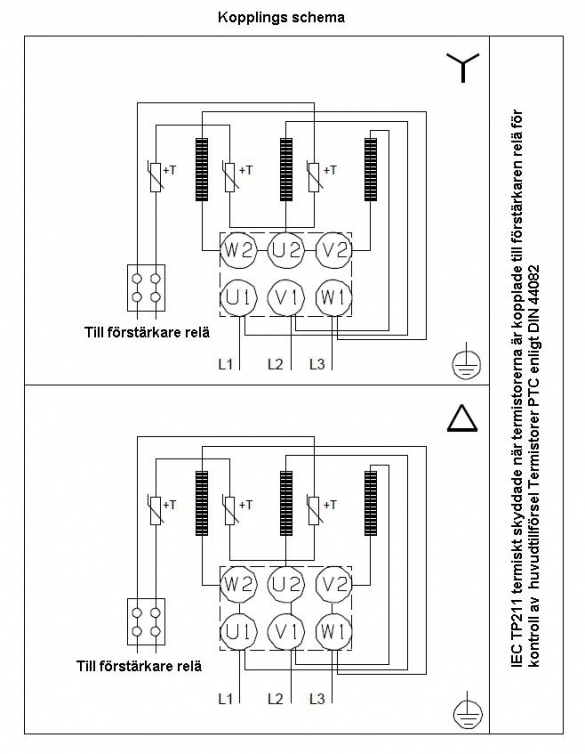 Kopplings schema

+T
+T
+T
W2
U2
V2
U1
V1
W1
Till förstärkare relä
L1
L2
L3

+T
+T
+T
W2
U2
V2
U1
V1
W1
Till förstärkare relä
L1
L2
L3

IEC TP211 termiskt skyddade när termistorerna är kopplade till förstärkaren relä för kontroll av huvudtillförsel Termistorer PTC enligt DIN 44082