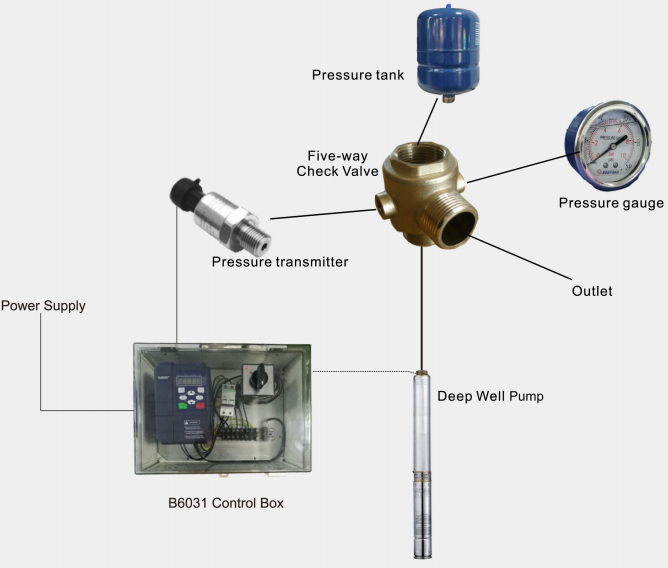 Pressure tank

Five-way Check Valve

Pressure gauge

Pressure transmitter

Outlet

Power Supply

Deep Well Pump

B6031 Control Box